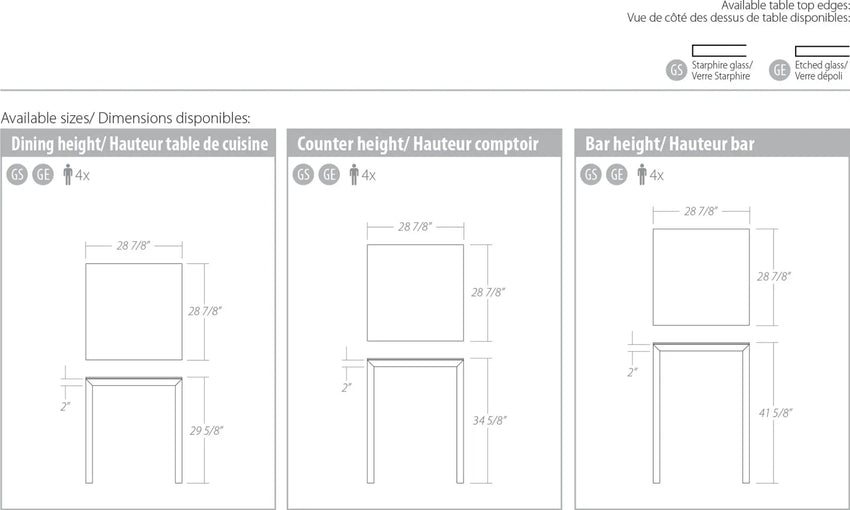 Available table top edges:
Vue de côté des dessus de table disponibles:

GS Starphire glass/ Verre Starphire

GE Etched glass/ Verre dépoli

Available sizes/ Dimensions disponibles:

Dining height/ Hauteur table de cuisine

GS GE 4x

28 7/8"

28 7/8"

2"

29 5/8"

Counter height/ Hauteur comptoir

GS GE 4x

28 7/8"

28 7/8"

2"

34 5/8"

Bar height/ Hauteur bar

GS GE 4x

28 7/8"

28 7/8"

2"

41 5/8"