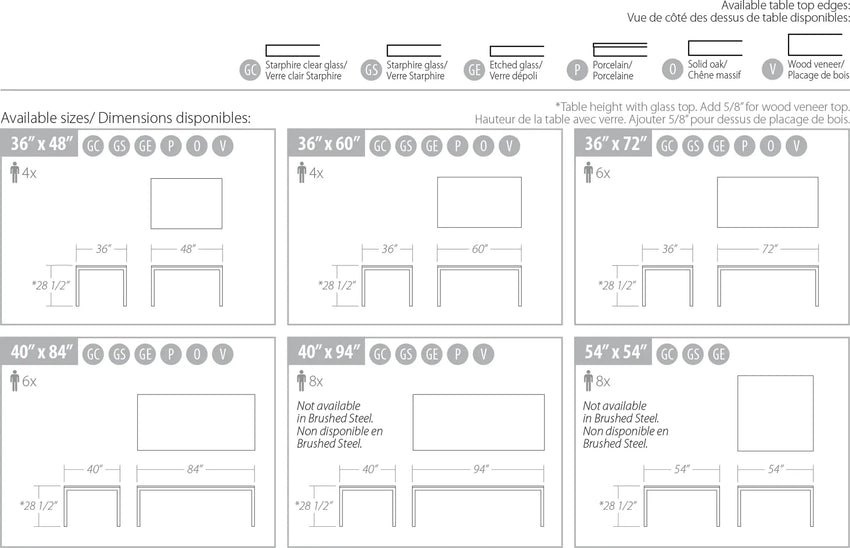 Available table top edges:
Vue de côté des dessus de table disponibles:

GC Starphire clear glass/ Verre clair Starphire
GS Starphire glass/ Verre Starphire
GE Etched glass/ Verre dépoli
P Porcelain/ Porcelaine
O Solid oak/ Chêne massif
V Wood veneer/ Placage de bois

Available sizes/ Dimensions disponibles:

*Table height with glass top. Add 5/8" for wood veneer top.
Hauteur de la table avec verre. Ajouter 5/8" pour dessus de placage de bois.

36" x 48" GC GS GE P O V
4x
36"
48"
*28 1/2"

36" x 60" GC GS GE P O V
4x
36"
60"
*28 1/2"

36" x 72" GC GS GE P O V
6x
36"
72"
*28 1/2"

40" x 84" GC GS GE P O V
6x
40"
84"
*28 1/2"

40" x 94" GC GS GE P V
8x
Not available in Brushed Steel. Non disponible en Brushed Steel.
40"
94"
*28 1/2"

54" x 54" GC GS GE
8x
Not available in Brushed Steel. Non disponible en Brushed Steel.
54"
54"
*28 1/2"