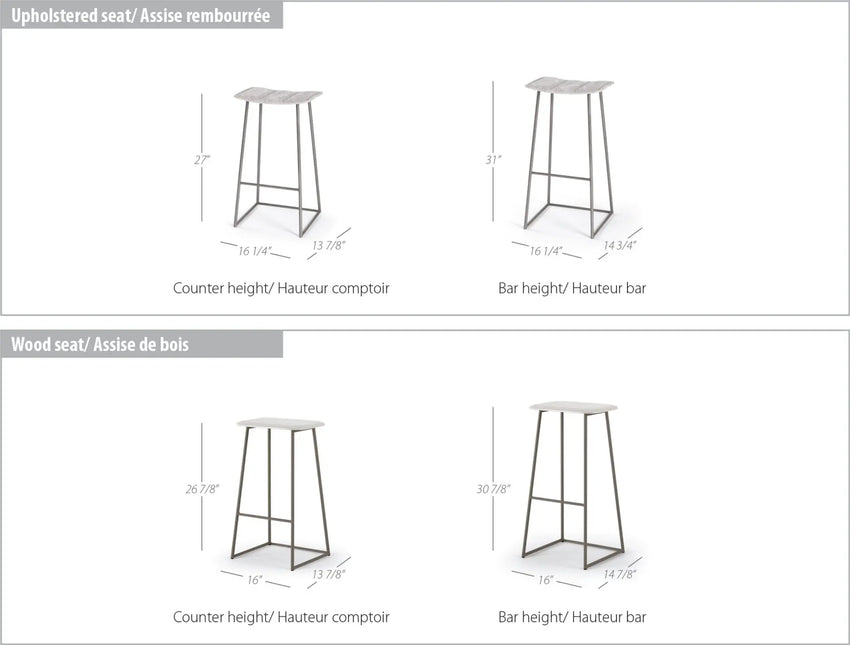 Upholstered seat/ Assise rembourrée

27"

16 1/4"

13 7/8"

Counter height/ Hauteur comptoir

31"

16 1/4"

14 3/4"

Bar height/ Hauteur bar

Wood seat/ Assise de bois

26 7/8"

16"

13 7/8"

Counter height/ Hauteur comptoir

30 7/8"

16"

14 7/8"

Bar height/ Hauteur bar