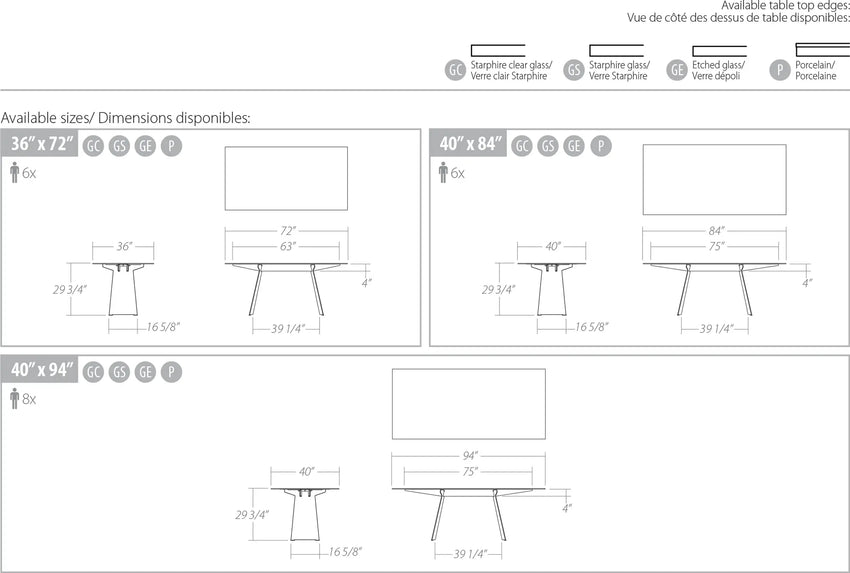 Available table top edges:
Vue de côté des dessus de table disponibles:

GC Starphire clear glass/ Verre clair Starphire
GS Starphire glass/ Verre Starphire
GE Etched glass/ Verre dépoli
P Porcelain/ Porcelaine

Available sizes/ Dimensions disponibles:

36" x 72" GC GS GE P
6x
36"
29 3/4"
16 5/8"
72"
63"
4"
39 1/4"

40" x 84" GC GS GE P
6x
40"
29 3/4"
16 5/8"
84"
75"
4"
39 1/4"

40" x 94" GC GS GE P
8x
40"
29 3/4"
16 5/8"
94"
75"
4"
39 1/4"