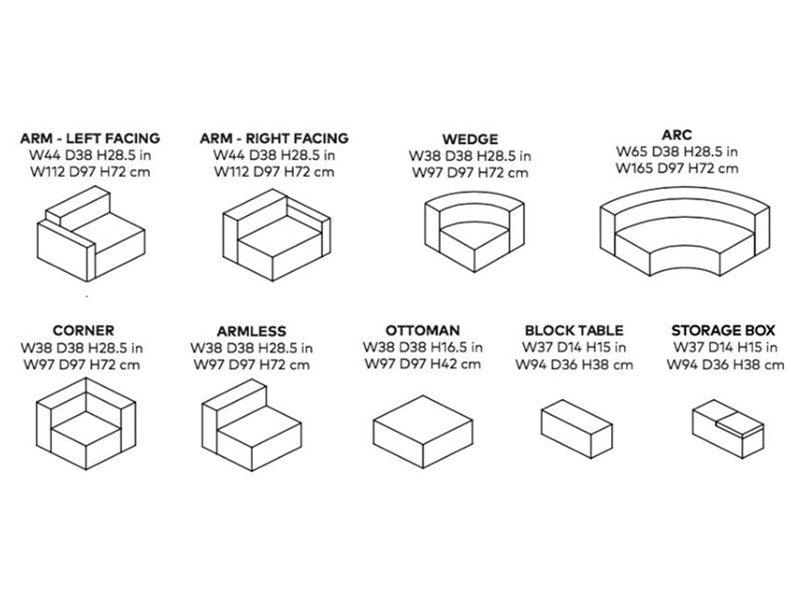 ARM - LEFT FACING
W44 D38 H28.5 in
W112 D97 H72 cm

ARM - RIGHT FACING
W44 D38 H28.5 in
W112 D97 H72 cm

WEDGE
W38 D38 H28.5 in
W97 D97 H72 cm

ARC
W65 D38 H28.5 in
W165 D97 H72 cm

CORNER
W38 D38 H28.5 in
W97 D97 H72 cm

ARMLESS
W38 D38 H28.5 in
W97 D97 H72 cm

OTTOMAN
W38 D38 H16.5 in
W97 D97 H42 cm

BLOCK TABLE
W37 D14 H15 in
W94 D36 H38 cm

STORAGE BOX
W37 D14 H15 in
W94 D36 H38 cm