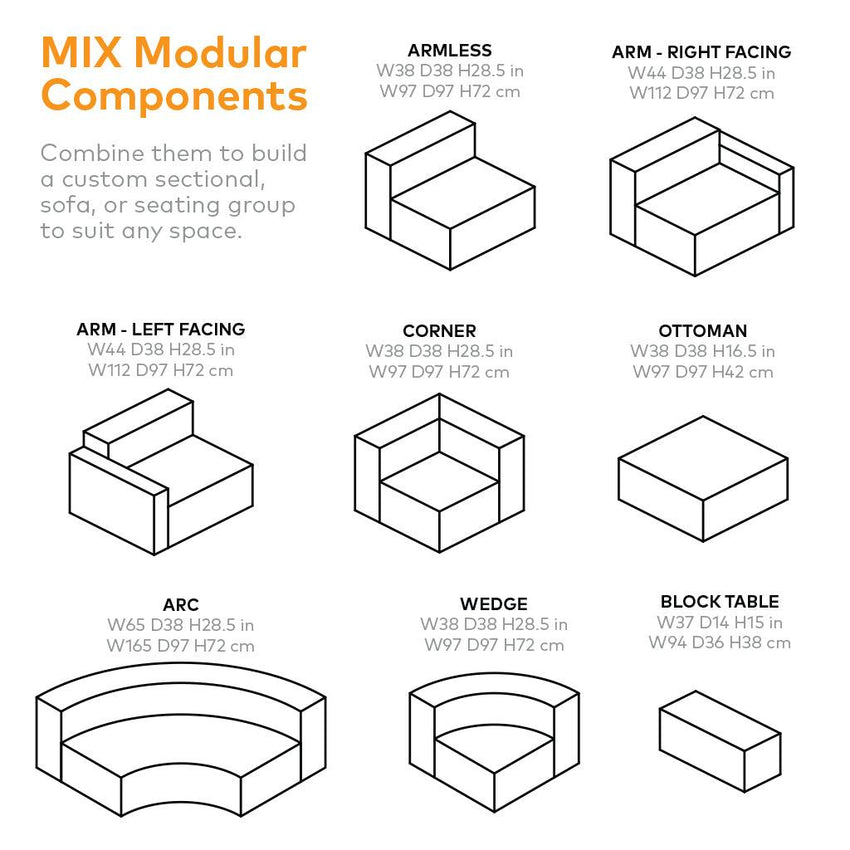 MIX Modular Components

Combine them to build a custom sectional, sofa, or seating group to suit any space.

ARMLESS
W38 D38 H28.5 in
W97 D97 H72 cm

ARM - RIGHT FACING
W44 D38 H28.5 in
W112 D97 H72 cm

ARM - LEFT FACING
W44 D38 H28.5 in
W112 D97 H72 cm

CORNER
W38 D38 H28.5 in
W97 D97 H72 cm

OTTOMAN
W38 D38 H16.5 in
W97 D97 H42 cm

ARC
W65 D38 H28.5 in
W165 D97 H72 cm

WEDGE
W38 D38 H28.5 in
W97 D97 H72 cm

BLOCK TABLE
W37 D14 H15 in
W94 D36 H38 cm